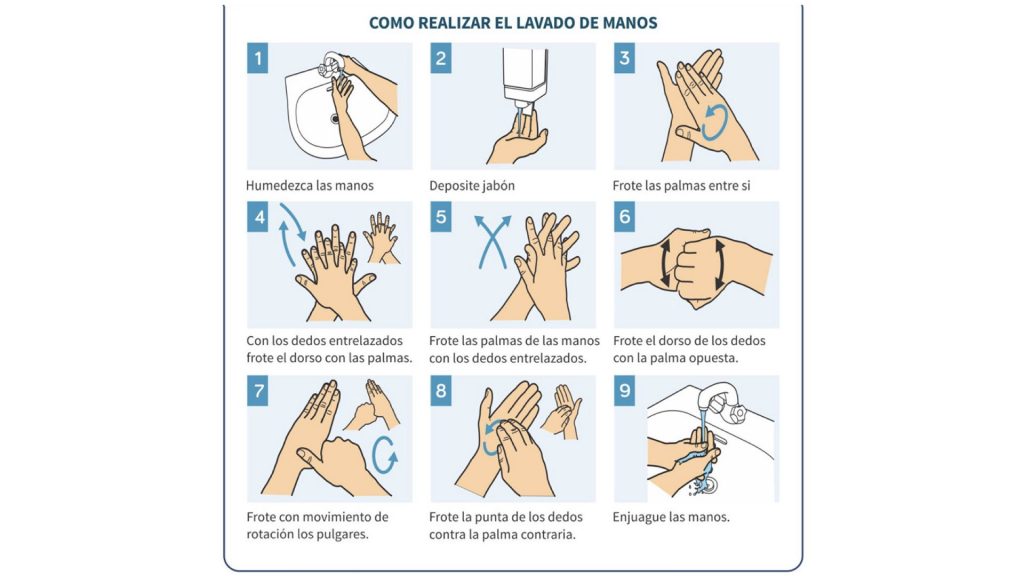 COMO REALIZAR EL LAVADO DE MANOS

1
Humedezca las manos

2
Deposite jabón

3
Frote las palmas entre si

4
Con los dedos entrelazados frote el dorso con las palmas.

5
Frote las palmas de las manos con los dedos entrelazados.

6
Frote el dorso de los dedos con la palma opuesta.

7
Frote con movimiento de rotación los pulgares.

8
Frote la punta de los dedos contra la palma contraria.

9
Enjuague las manos.